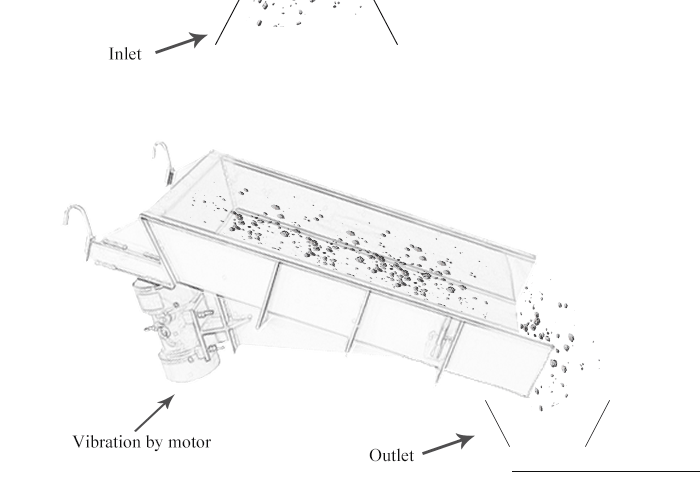 Inlet

Vibration by motor

Outlet